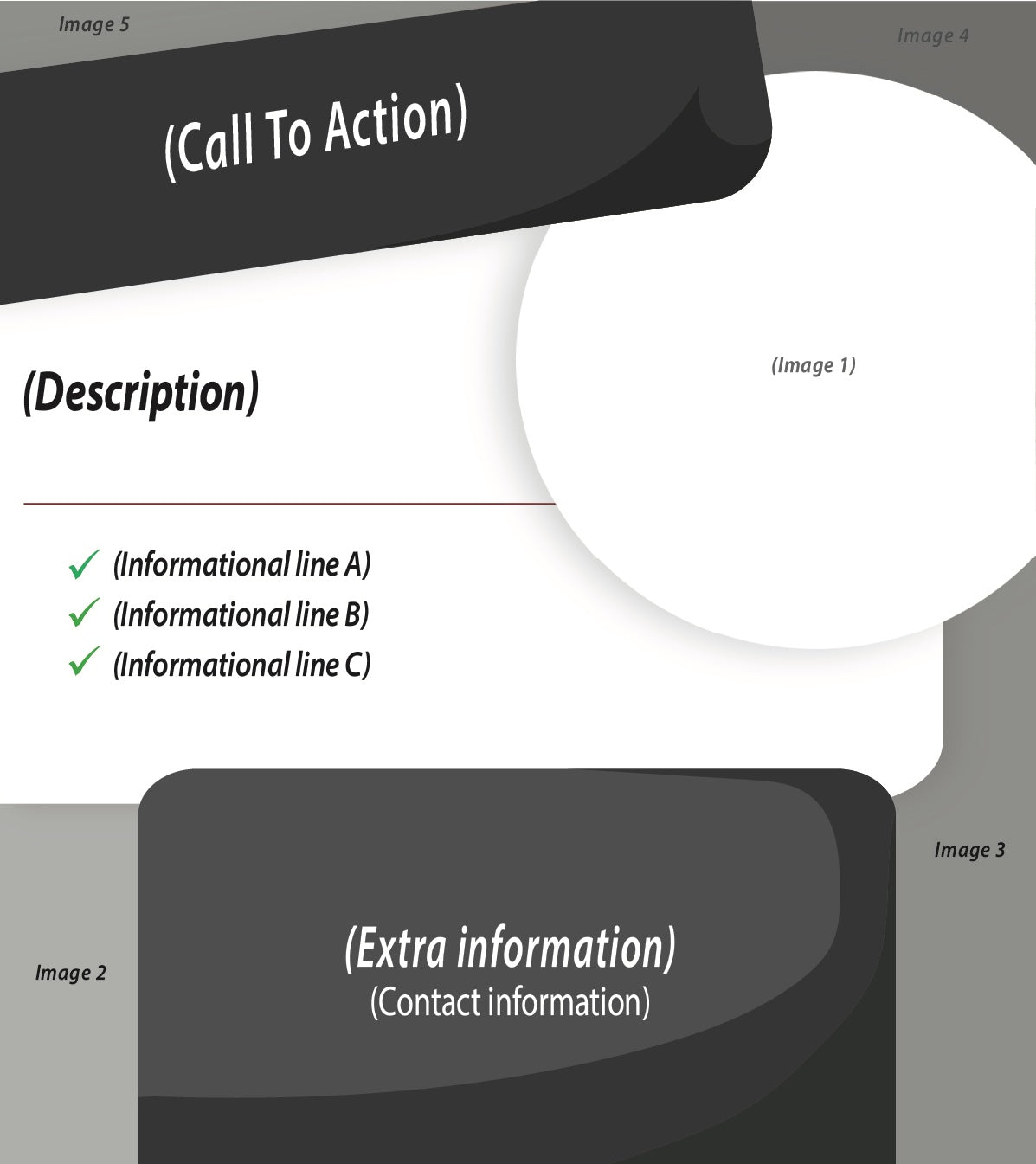 Image 5

Image 4

(Call To Action)

(Description)

(Image 1)

✓ (Informational line A)
✓ (Informational line B)
✓ (Informational line C)

Image 3

Image 2

(Extra information)
(Contact information)